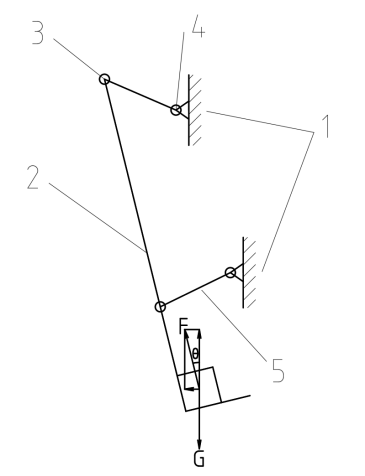 3
4
1
2
5
F
θ
G