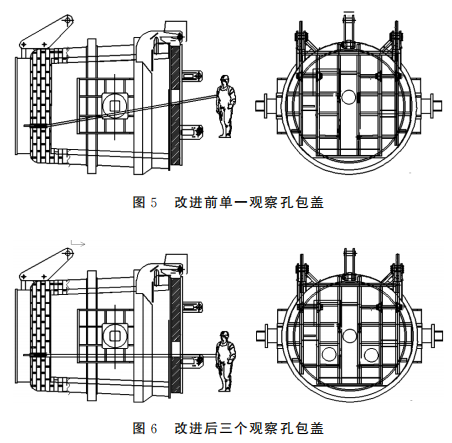 图 5　改进前单一观察孔包盖

图 6　改进后三个观察孔包盖