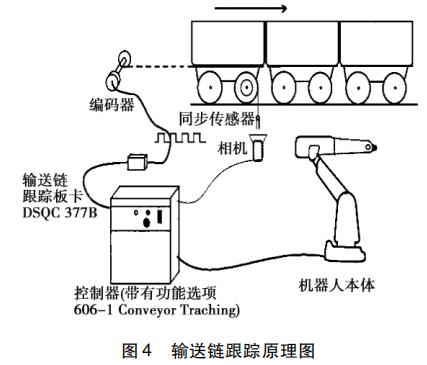 编码器

同步传感器

相机

输送链
跟踪板卡
DSQC 377B

控制器(带有功能选项
606-1 Conveyor Traching)

机器人本体

图 4　输送链跟踪原理图