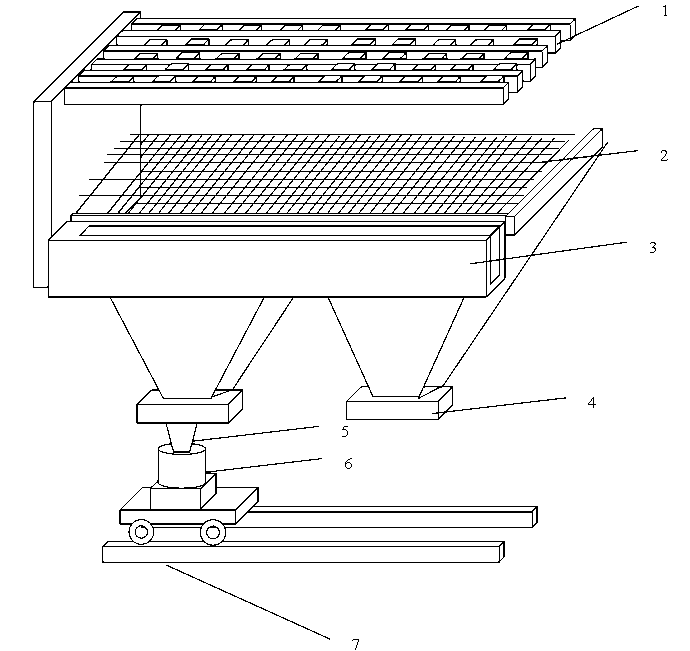 1
2
3
4
5
6
7